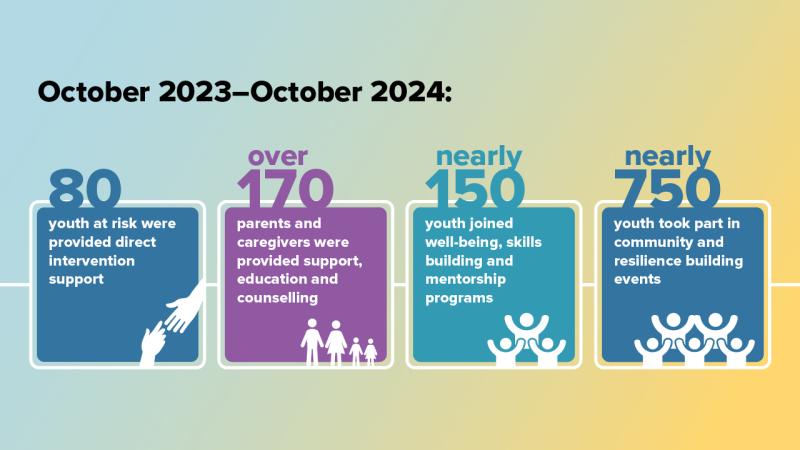 October 2023–October 2024:

80
youth at risk were provided direct intervention support

over
170
parents and caregivers were provided support, education and counselling

nearly
150
youth joined well-being, skills building and mentorship programs

nearly
750
youth took part in community and resilience building events